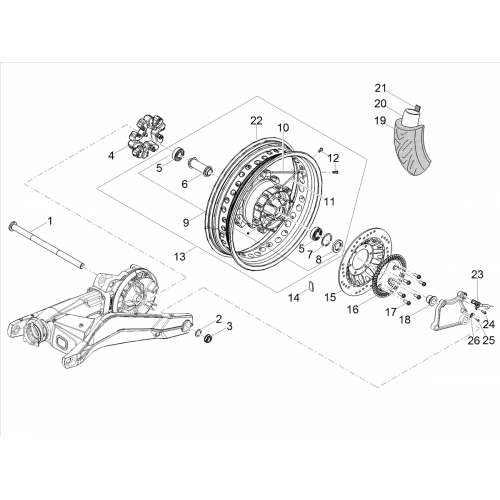 21
20
19
22
10
4
12
5
6
11
9
1
5
7
8
13
14
15
16
17
18
23
2
3
24
26
25